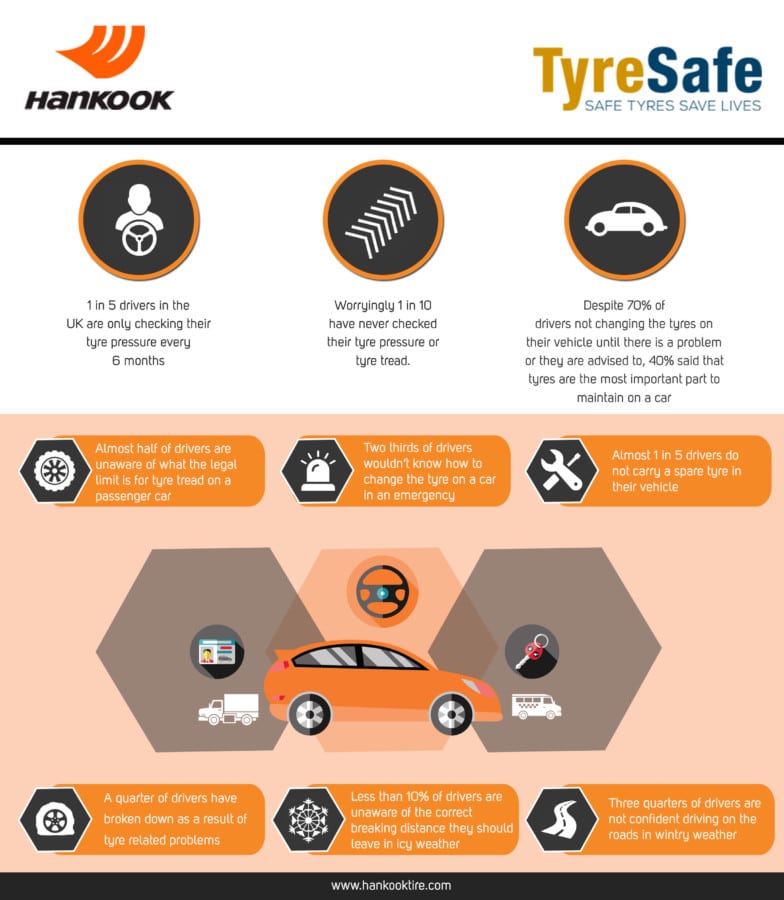 HANKOOK

TyreSafe
SAFE TYRES SAVE LIVES

1 in 5 drivers in the UK are only checking their tyre pressure every 6 months

Worryingly 1 in 10 have never checked their tyre pressure or tyre tread.

Despite 70% of drivers not changing the tyres on their vehicle until there is a problem or they are advised to, 40% said that tyres are the most important part to maintain on a car

Almost half of drivers are unaware of what the legal limit is for tyre tread on a passenger car

Two thirds of drivers wouldn't know how to change the tyre on a car in an emergency

Almost 1 in 5 drivers do not carry a spare tyre in their vehicle

A quarter of drivers have broken down as a result of tyre related problems

Less than 10% of drivers are unaware of the correct breaking distance they should leave in icy weather

Three quarters of drivers are not confident driving on the roads in wintry weather

www.hankooktire.com